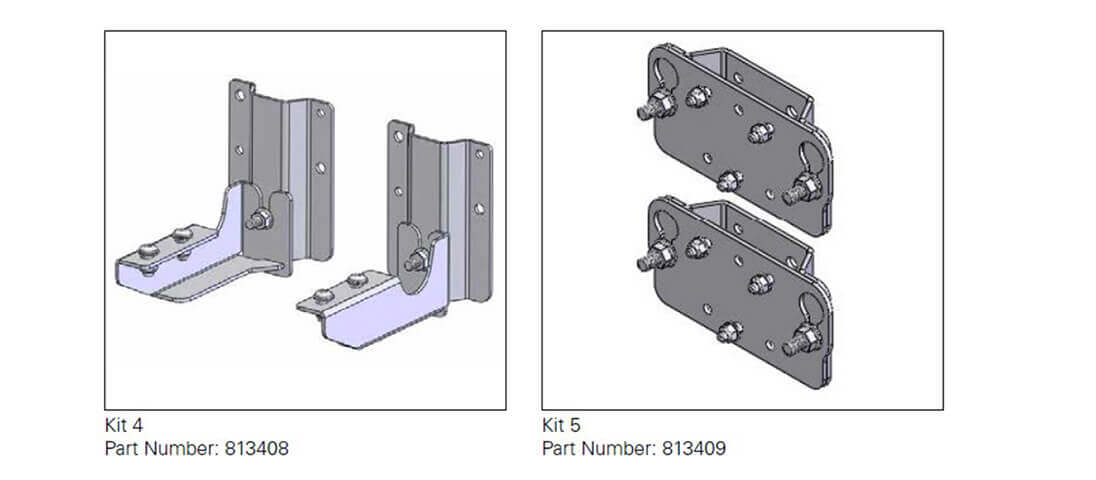 Kit 4
Part Number: 813408

Kit 5
Part Number: 813409